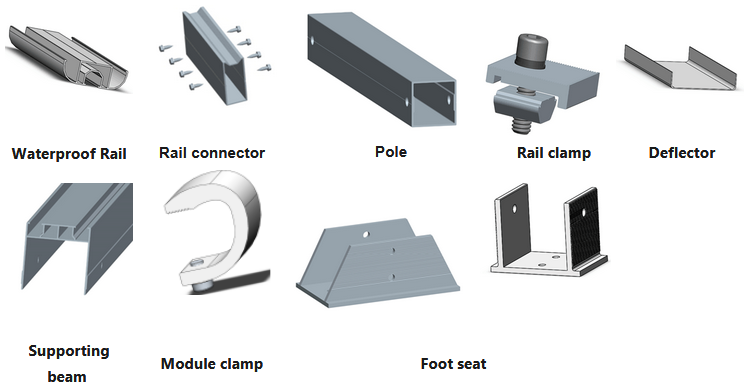 Waterproof Rail

Rail connector

Pole

Rail clamp

Deflector

Supporting beam

Module clamp

Foot seat