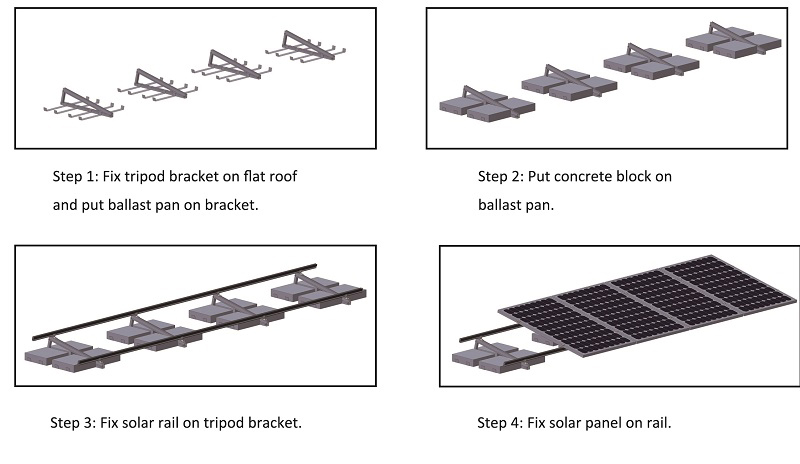 Step 1: Fix tripod bracket on flat roof and put ballast pan on bracket.

Step 2: Put concrete block on ballast pan.

Step 3: Fix solar rail on tripod bracket.

Step 4: Fix solar panel on rail.